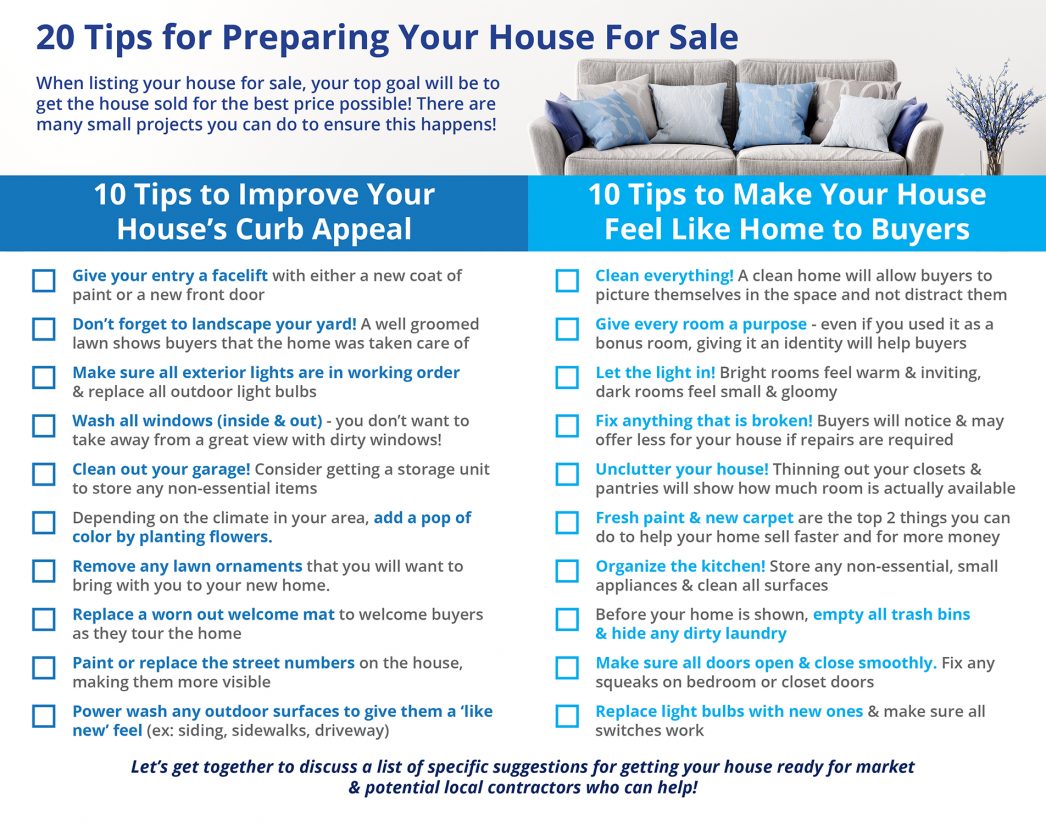 20 Tips for Preparing Your House For Sale

When listing your house for sale, your top goal will be to get the house sold for the best price possible! There are many small projects you can do to ensure this happens!

10 Tips to Improve Your House's Curb Appeal

Give your entry a facelift with either a new coat of paint or a new front door

Don't forget to landscape your yard! A well groomed lawn shows buyers that the home was taken care of

Make sure all exterior lights are in working order & replace all outdoor light bulbs

Wash all windows (inside & out) - you don't want to take away from a great view with dirty windows!

Clean out your garage! Consider getting a storage unit to store any non-essential items

Depending on the climate in your area, add a pop of color by planting flowers.

Remove any lawn ornaments that you will want to bring with you to your new home.

Replace a worn out welcome mat to welcome buyers as they tour the home

Paint or replace the street numbers on the house, making them more visible

Power wash any outdoor surfaces to give them a 'like new' feel (ex: siding, sidewalks, driveway)

10 Tips to Make Your House Feel Like Home to Buyers

Clean everything! A clean home will allow buyers to picture themselves in the space and not distract them

Give every room a purpose - even if you used it as a bonus room, giving it an identity will help buyers

Let the light in! Bright rooms feel warm & inviting, dark rooms feel small & gloomy

Fix anything that is broken! Buyers will notice & may offer less for your house if repairs are required

Unclutter your house! Thinning out your closets & pantries will show how much room is actually available

Fresh paint & new carpet are the top 2 things you can do to help your home sell faster and for more money

Organize the kitchen! Store any non-essential, small appliances & clean all surfaces

Before your home is shown, empty all trash bins & hide any dirty laundry

Make sure all doors open & close smoothly. Fix any squeaks on bedroom or closet doors

Replace light bulbs with new ones & make sure all switches work

Let's get together to discuss a list of specific suggestions for getting your house ready for market & potential local contractors who can help!