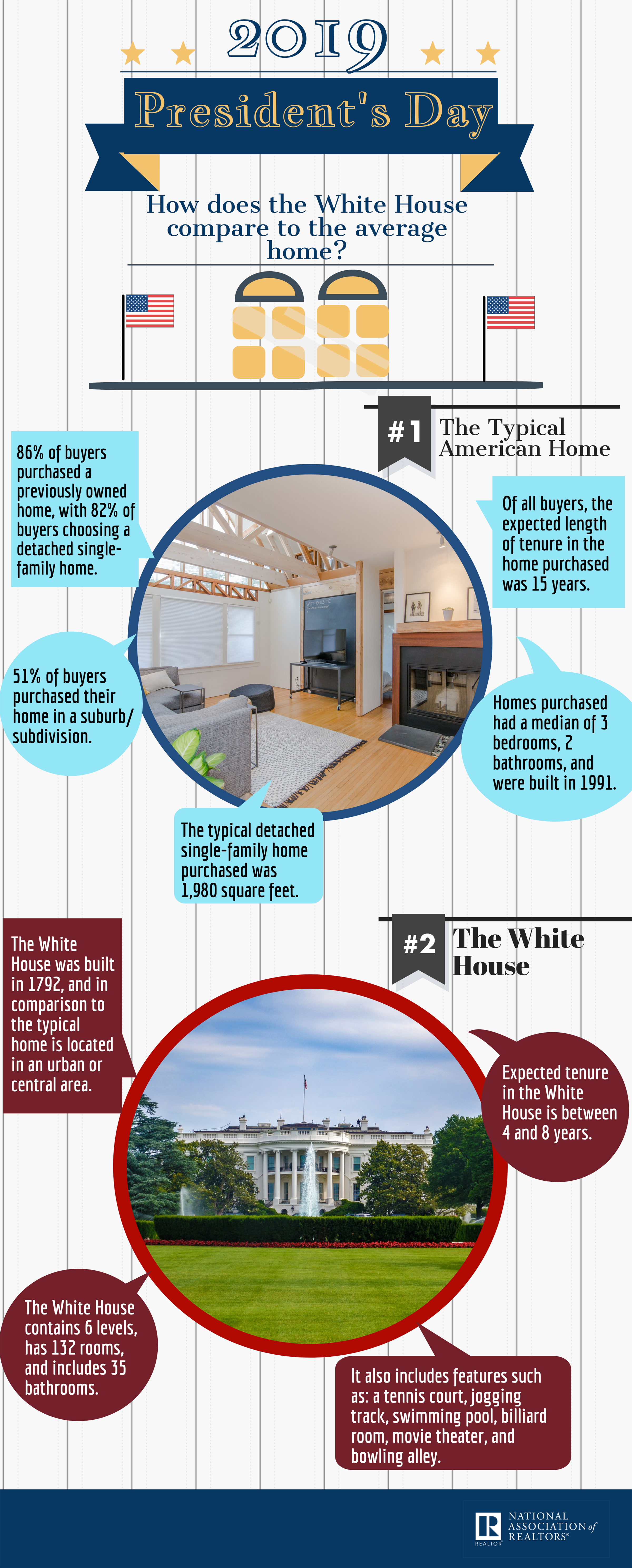 2019

President's Day

How does the White House compare to the average home?

#1 The Typical American Home

86% of buyers purchased a previously owned home, with 82% of buyers choosing a detached single-family home.

Of all buyers, the expected length of tenure in the home purchased was 15 years.

51% of buyers purchased their home in a suburb/ subdivision.

Homes purchased had a median of 3 bedrooms, 2 bathrooms, and were built in 1991.

The typical detached single-family home purchased was 1,980 square feet.

#2 The White House

The White House was built in 1792, and in comparison to the typical home is located in an urban or central area.

Expected tenure in the White House is between 4 and 8 years.

The White House contains 6 levels, has 132 rooms, and includes 35 bathrooms.

It also includes features such as: a tennis court, jogging track, swimming pool, billiard room, movie theater, and bowling alley.

R REALTOR NATIONAL ASSOCIATION of REALTORS®